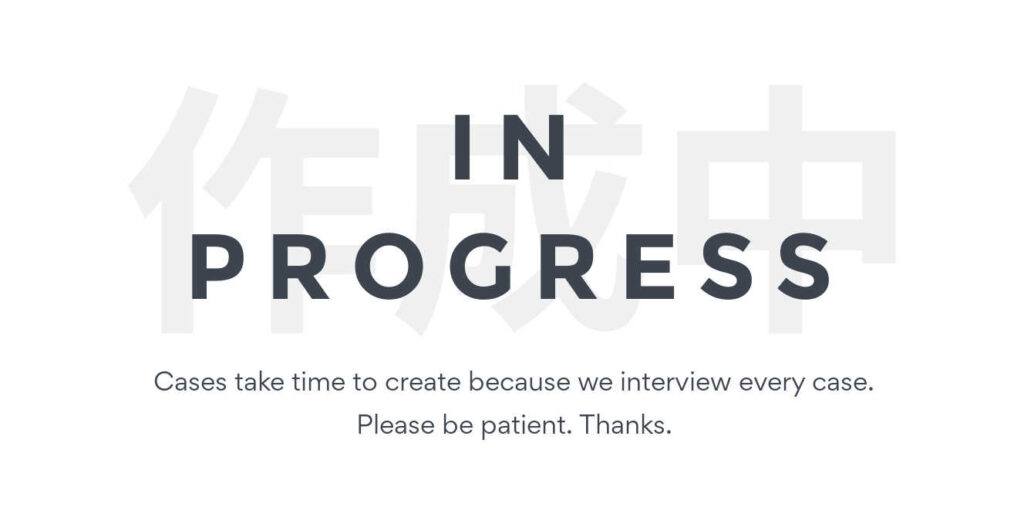 IN
PROGRESS

Cases take time to create because we interview every case. Please be patient. Thanks.

作成中